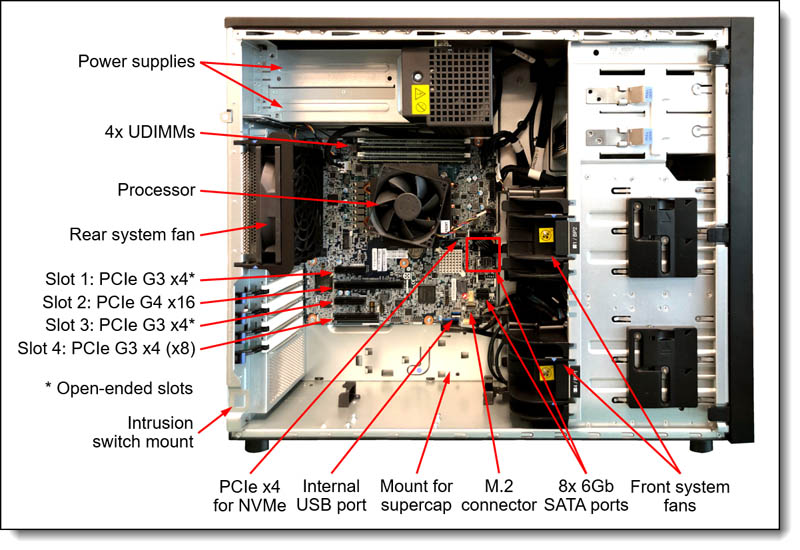 Power supplies

4x UDIMMs

Processor

Rear system fan

Slot 1: PCIe G3 x4*

Slot 2: PCIe G4 x16

Slot 3: PCIe G3 x4*

Slot 4: PCIe G3 x4 (x8)

* Open-ended slots

Intrusion switch mount

PCIe x4 for NVMe

Internal USB port

Mount for supercap

M.2 connector

8x 6Gb SATA ports

Front system fans